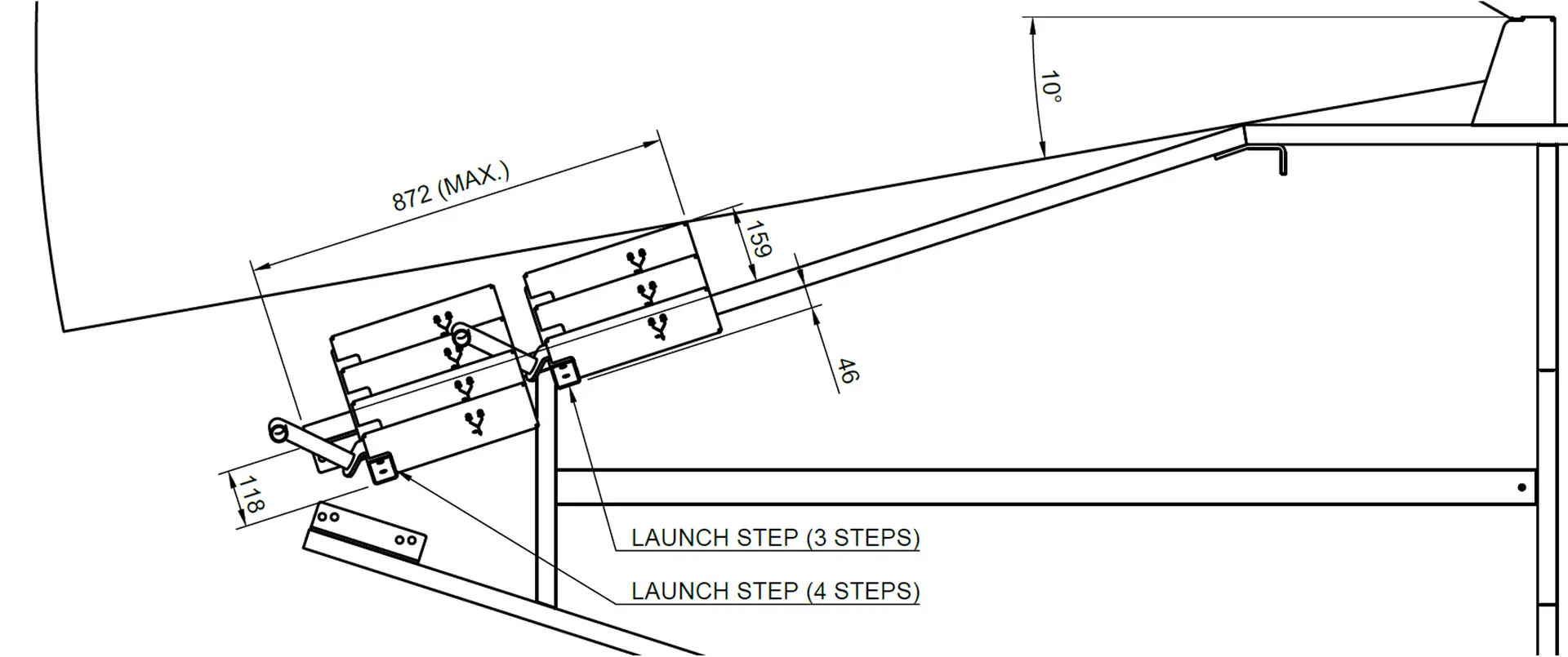 10°

872 (MAX.)

159

46

118

LAUNCH STEP (3 STEPS)

LAUNCH STEP (4 STEPS)